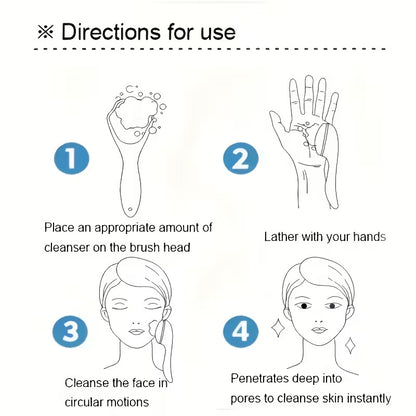 ※ Directions for use

1

Place an appropriate amount of cleanser on the brush head

2

Lather with your hands

3

Cleanse the face in circular motions

4

Penetrates deep into pores to cleanse skin instantly