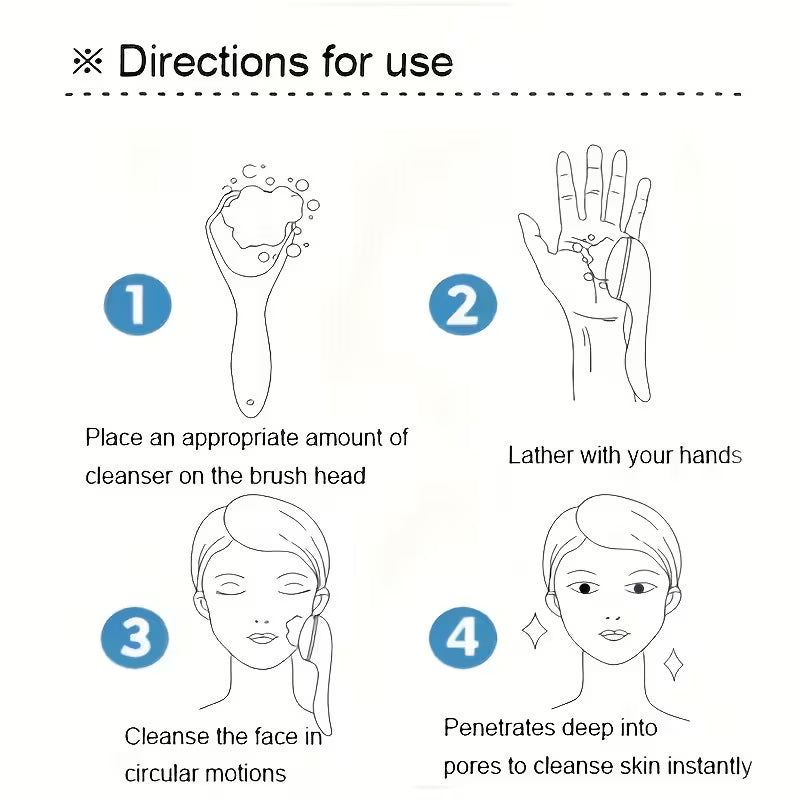 ※ Directions for use

1

Place an appropriate amount of cleanser on the brush head

2

Lather with your hands

3

Cleanse the face in circular motions

4

Penetrates deep into pores to cleanse skin instantly