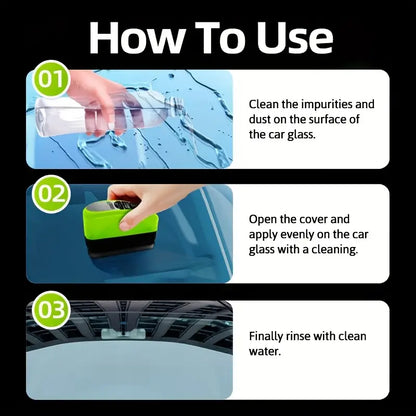 How To Use

01

Clean the impurities and dust on the surface of the car glass.

02

Open the cover and apply evenly on the car glass with a cleaning.

03

Finally rinse with clean water.