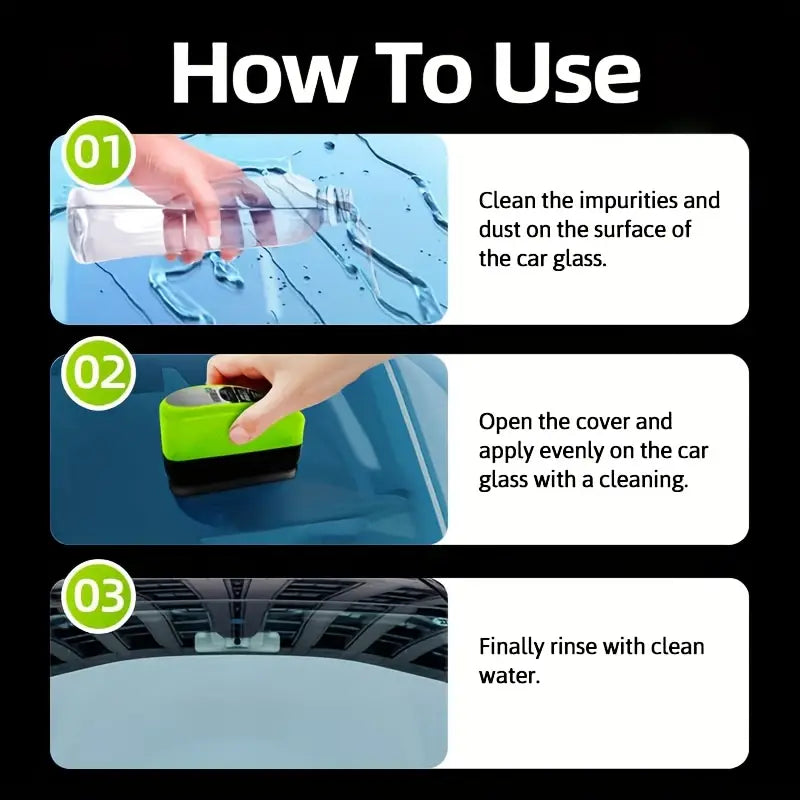 How To Use

01

Clean the impurities and dust on the surface of the car glass.

02

Open the cover and apply evenly on the car glass with a cleaning.

03

Finally rinse with clean water.