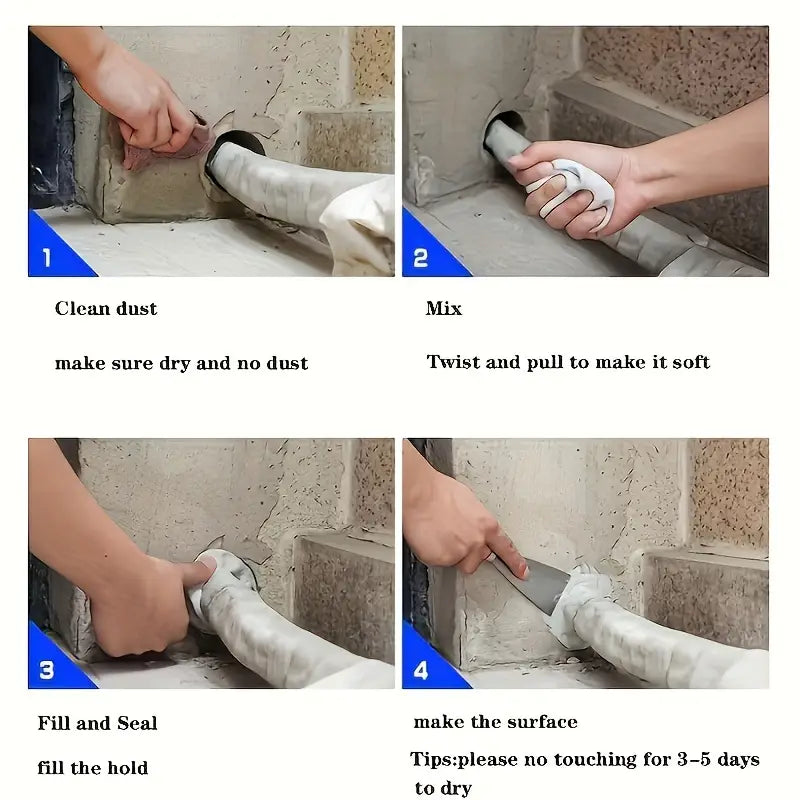 1

Clean dust

make sure dry and no dust

2

Mix

Twist and pull to make it soft

3

Fill and Seal

fill the hold

4

make the surface

Tips:please no touching for 3-5 days to dry