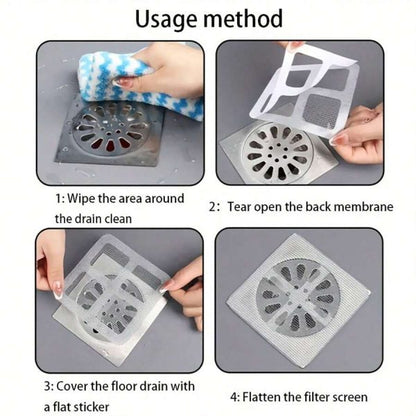 Usage method

1: Wipe the area around the drain clean

2: Tear open the back membrane

3: Cover the floor drain with a flat sticker

4: Flatten the filter screen