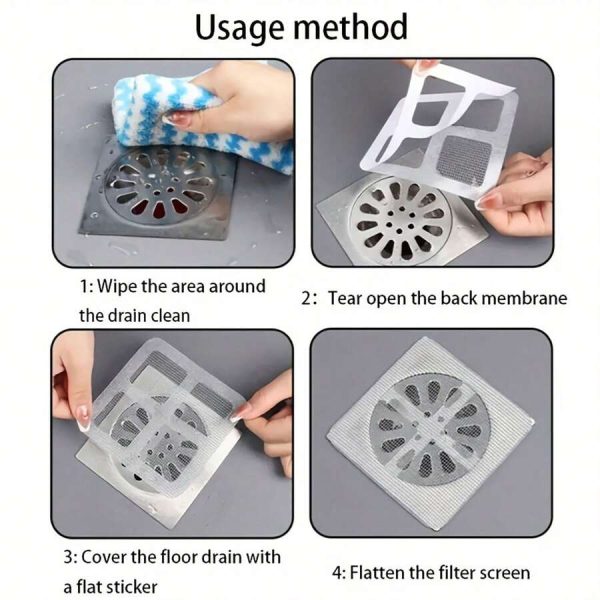 Usage method

1: Wipe the area around the drain clean

2: Tear open the back membrane

3: Cover the floor drain with a flat sticker

4: Flatten the filter screen