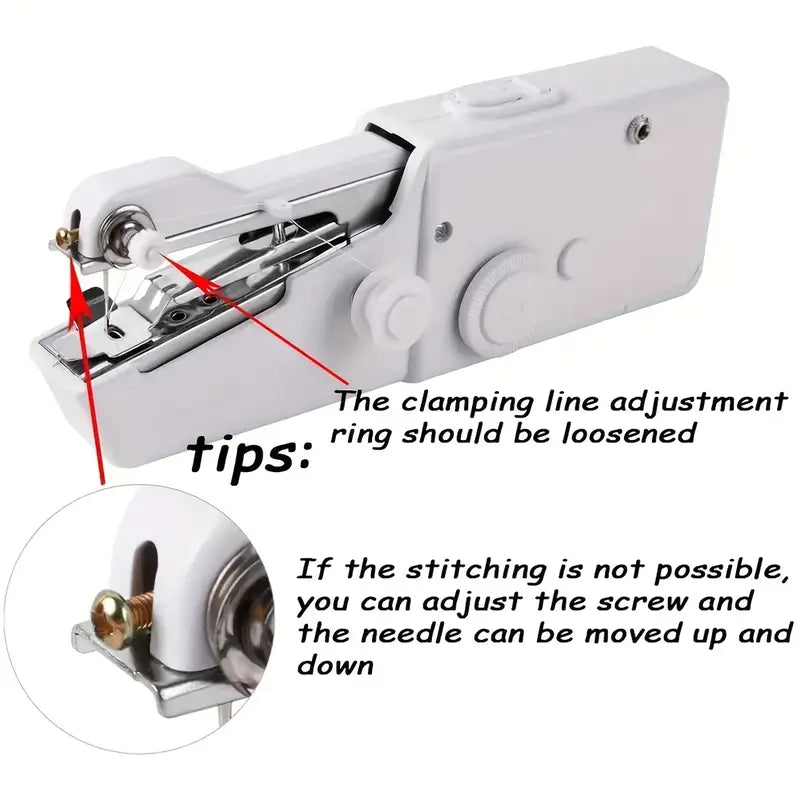 The clamping line adjustment ring should be loosened

tips:

If the stitching is not possible, you can adjust the screw and the needle can be moved up and down