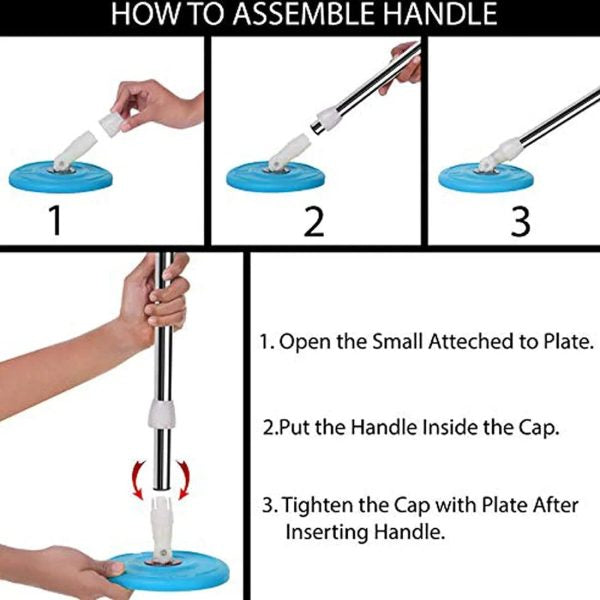 HOW TO ASSEMBLE HANDLE

1

2

3

1. Open the Small Atteched to Plate.

2.Put the Handle Inside the Cap.

3. Tighten the Cap with Plate After Inserting Handle.